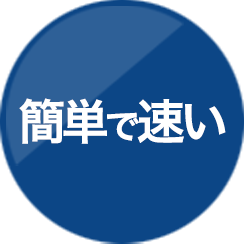 簡単で速い